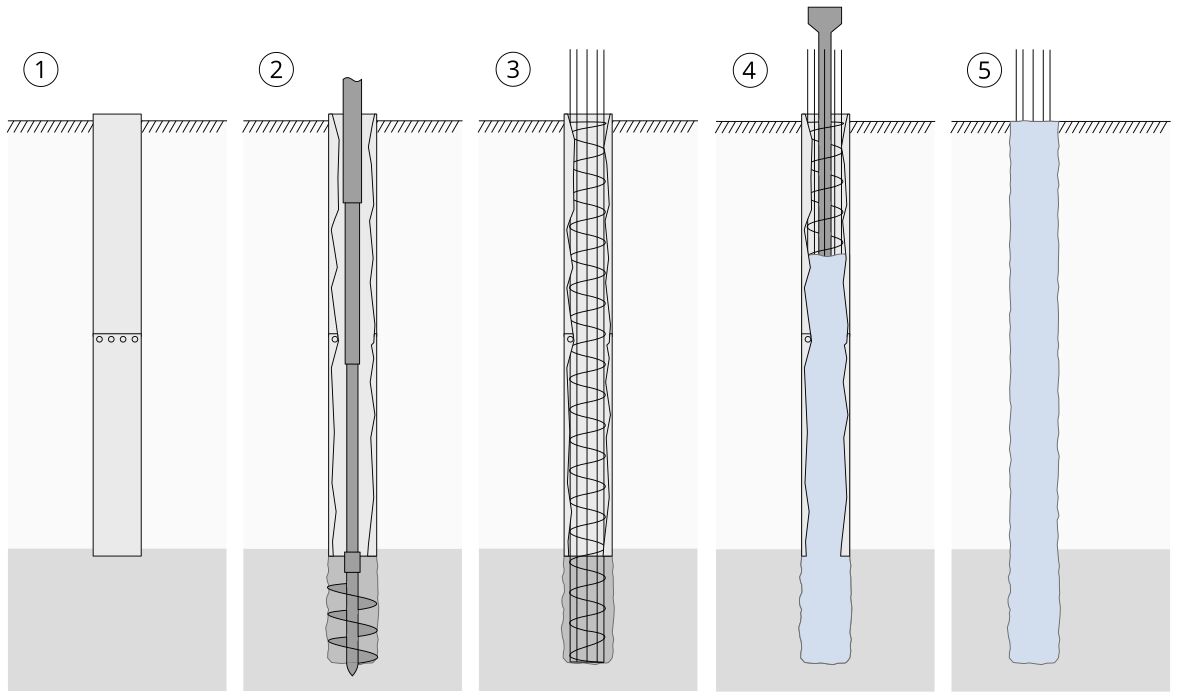 1

2

3

4

5